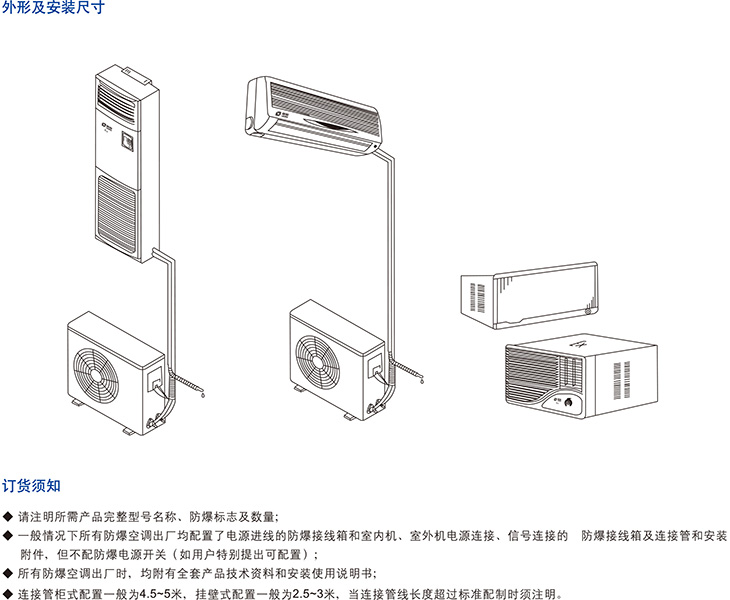 外形及安装尺寸

订货须知

◆ 请注明所需产品完整型号名称、防爆标志及数量;

◆ 一般情况下所有防爆空调出厂均配置了电源进线的防爆接线箱和室内机、室外机电源连接、信号连接的 防爆接线箱及连接管和安装附件，但不配防爆电源开关（如用户特别提出可配置）;

◆ 所有防爆空调出厂时，均附有全套产品技术资料和安装使用说明书;

◆ 连接管柜式配置一般为4.5~5米，挂壁式配置一般为2.5~3米，当连接管线长度超过标准配制时须注明。